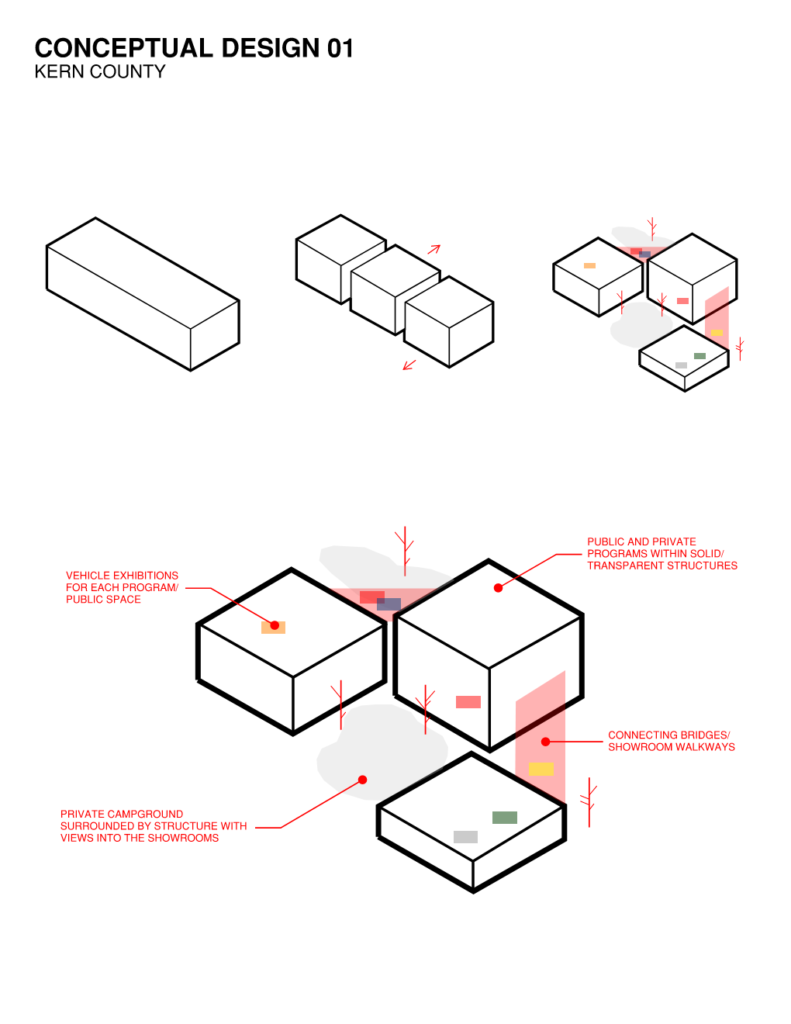 CONCEPTUAL DESIGN 01
KERN COUNTY

VEHICLE EXHIBITIONS FOR EACH PROGRAM/ PUBLIC SPACE

PUBLIC AND PRIVATE PROGRAMS WITHIN SOLID/ TRANSPARENT STRUCTURES

CONNECTING BRIDGES/ SHOWROOM WALKWAYS

PRIVATE CAMPGROUND SURROUNDED BY STRUCTURE WITH VIEWS INTO THE SHOWROOMS