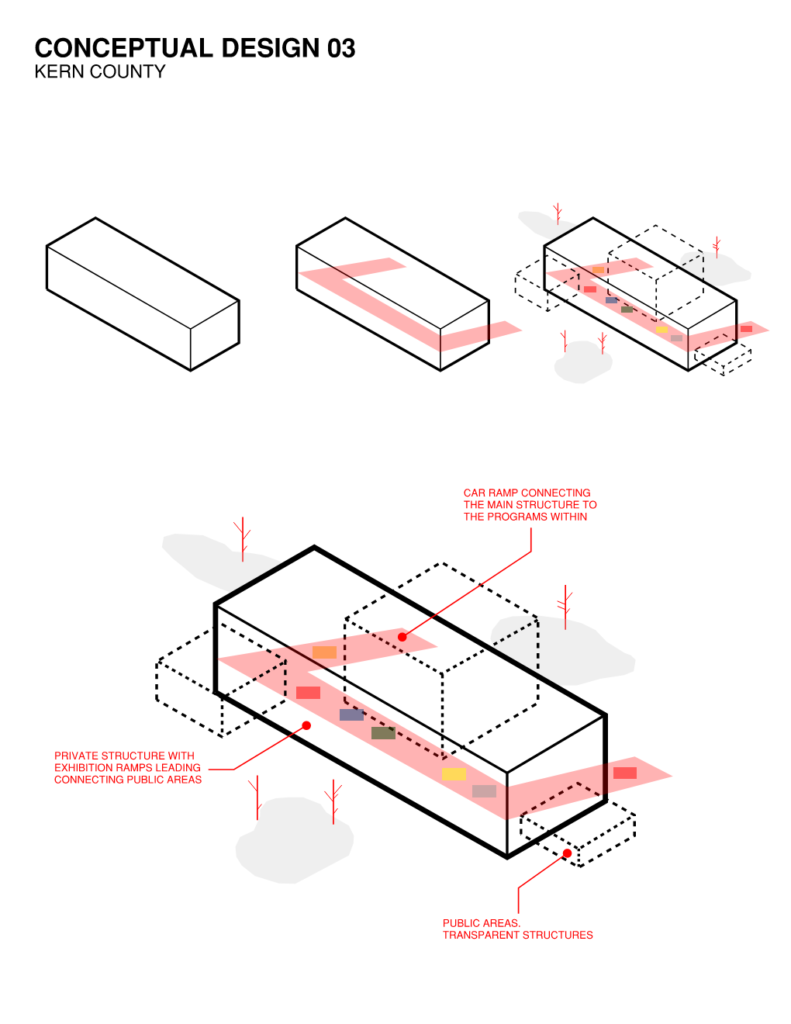 CONCEPTUAL DESIGN 03
KERN COUNTY

CAR RAMP CONNECTING THE MAIN STRUCTURE TO THE PROGRAMS WITHIN

PRIVATE STRUCTURE WITH EXHIBITION RAMPS LEADING CONNECTING PUBLIC AREAS

PUBLIC AREAS. TRANSPARENT STRUCTURES